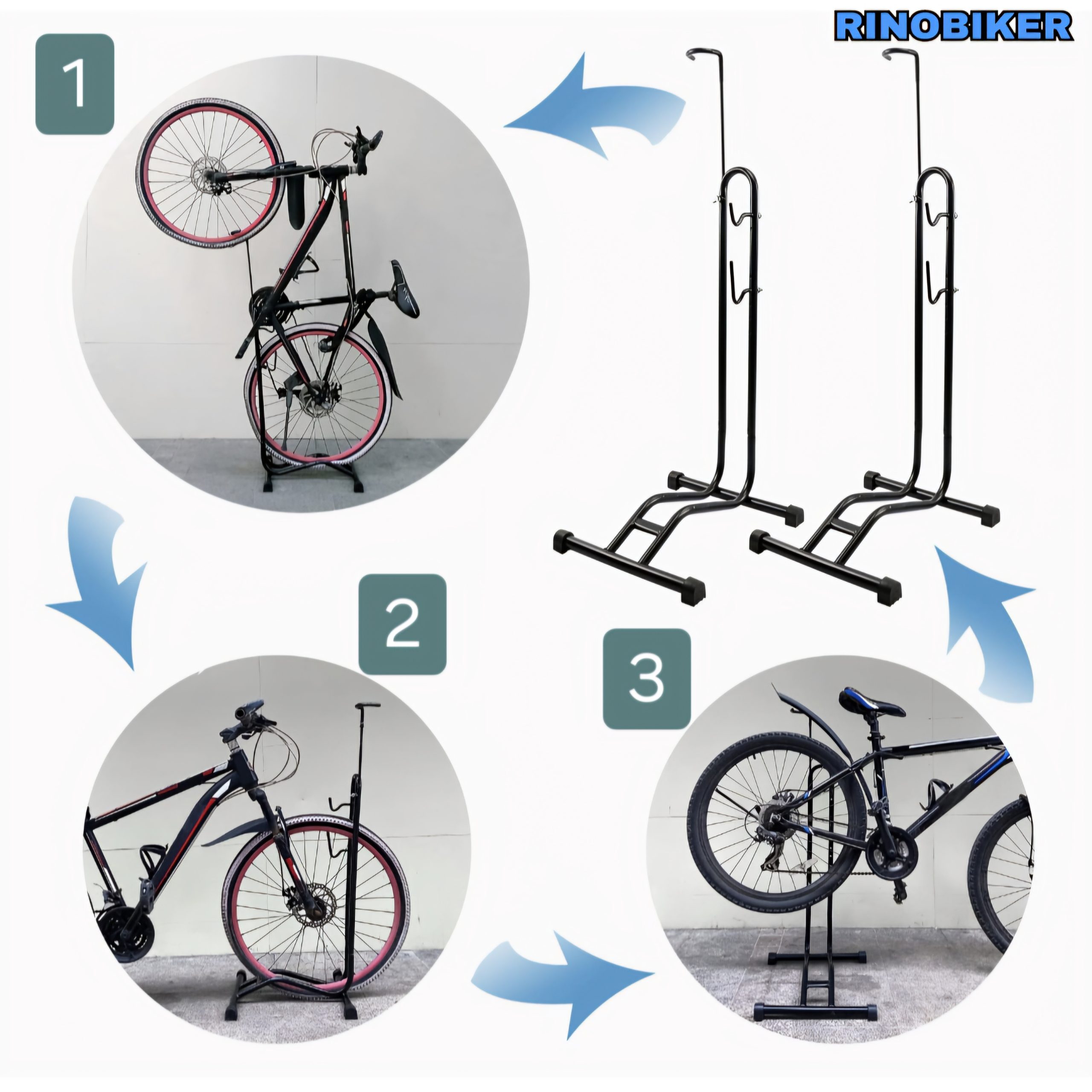 RINOBIKER

1

2

3